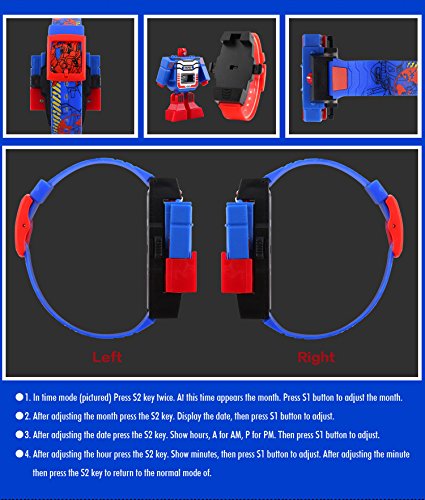 Left

Right

●1. In time mode (pictured) Press S2 key twice. At this time appears the month. Press S1 button to adjust the month.

●2. After adjusting the month press the S2 key. Display the date, then press S1 button to adjust.

●3. After adjusting the date press the S2 key. Show hours, A for AM, P for PM. Then press S1 button to adjust.

●4. After adjusting the hour press the S2 key. Show minutes, then press S1 button to adjust. After adjusting the minute then press the S2 key to return to the normal mode of.